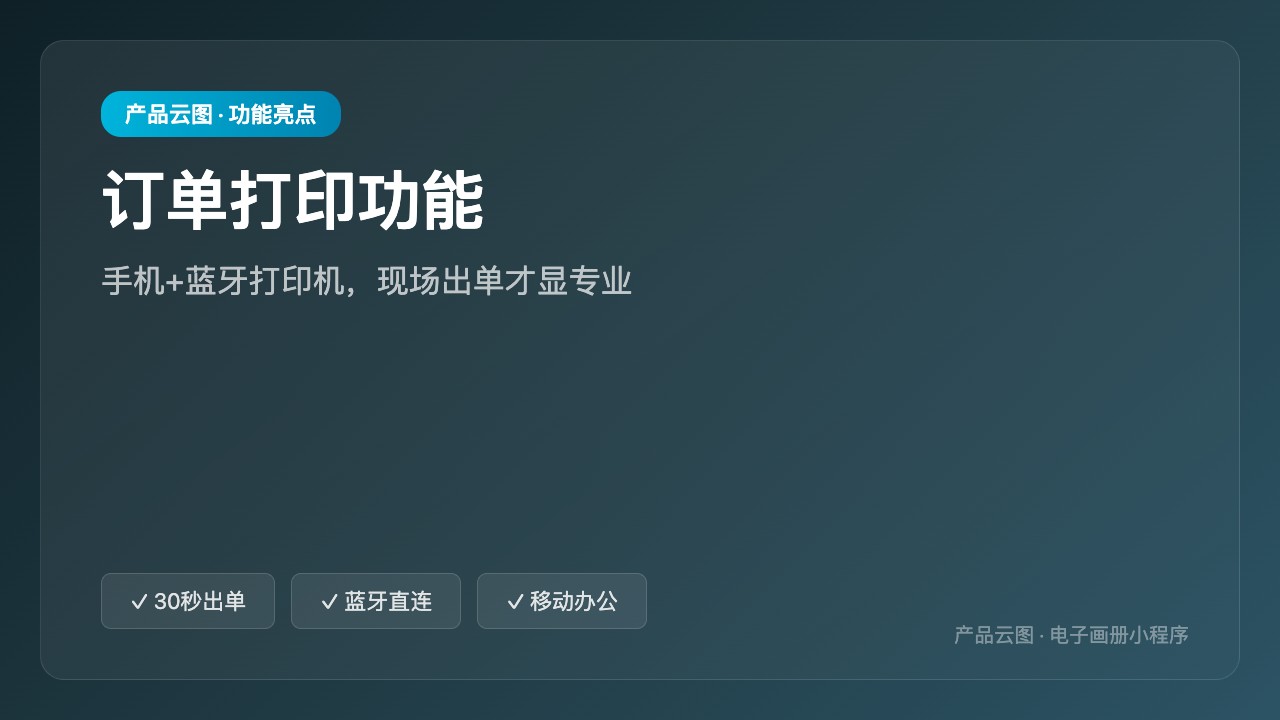 产品云图 · 功能亮点

订单打印功能

手机+蓝牙打印机，现场出单才显专业

✓ 30秒出单

✓ 蓝牙直连

✓ 移动办公

产品云图 · 电子画册小程序